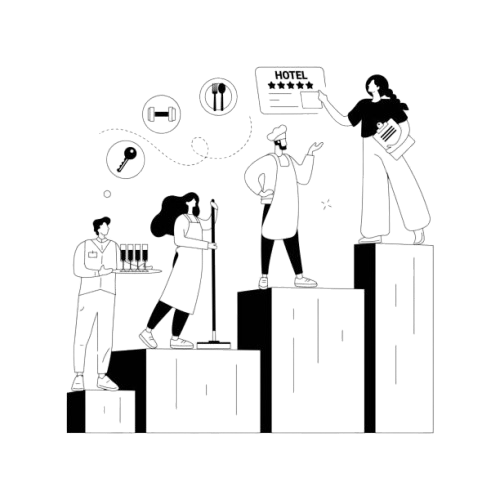 HOTEL
★★★★★